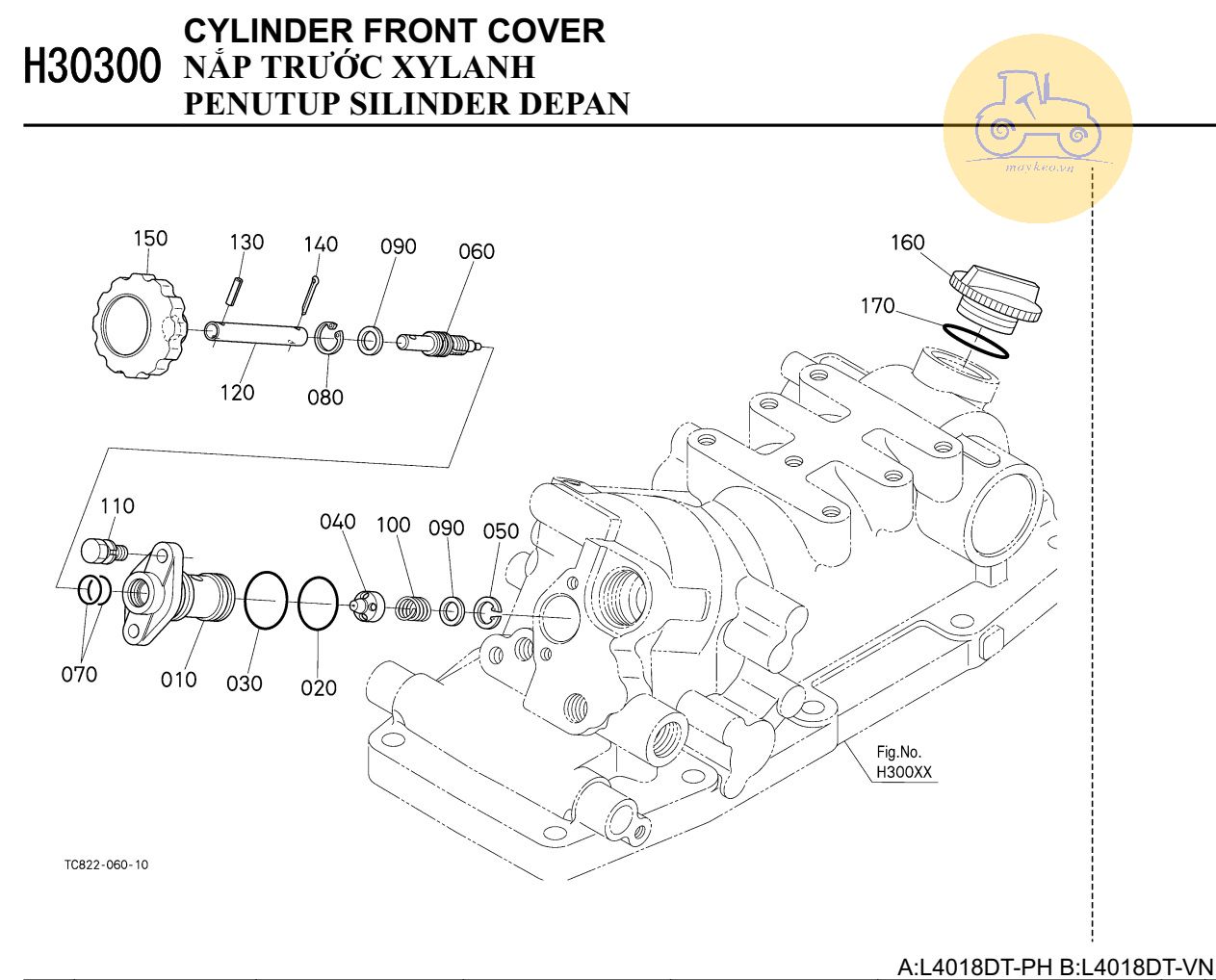 H30300 CYLINDER FRONT COVER
NẮP TRƯỚC XYLANH
PENUTUP SILINDER DEPAN

maykeo.vn

150
130
140
090
060
120
080
160
170
110
040
100
090
050
070
010
030
020

Fig.No.
H300XX

TC822-060-10

A:L4018DT-PH B:L4018DT-VN